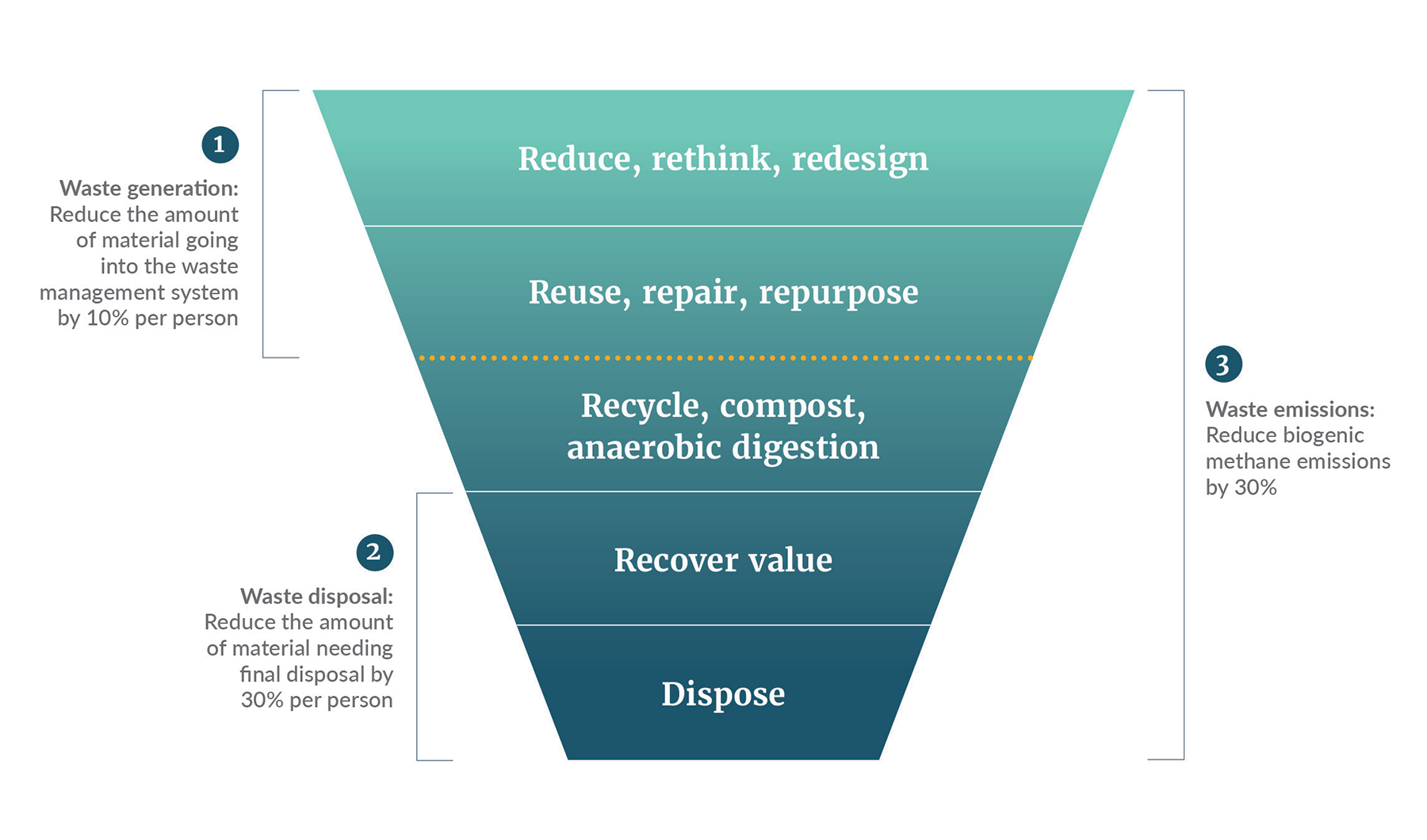 1

Waste generation: Reduce the amount of material going into the waste management system by 10% per person

Reduce, rethink, redesign

Reuse, repair, repurpose

Recycle, compost, anaerobic digestion

Recover value

Dispose

2

Waste disposal: Reduce the amount of material needing final disposal by 30% per person

3

Waste emissions: Reduce biogenic methane emissions by 30%